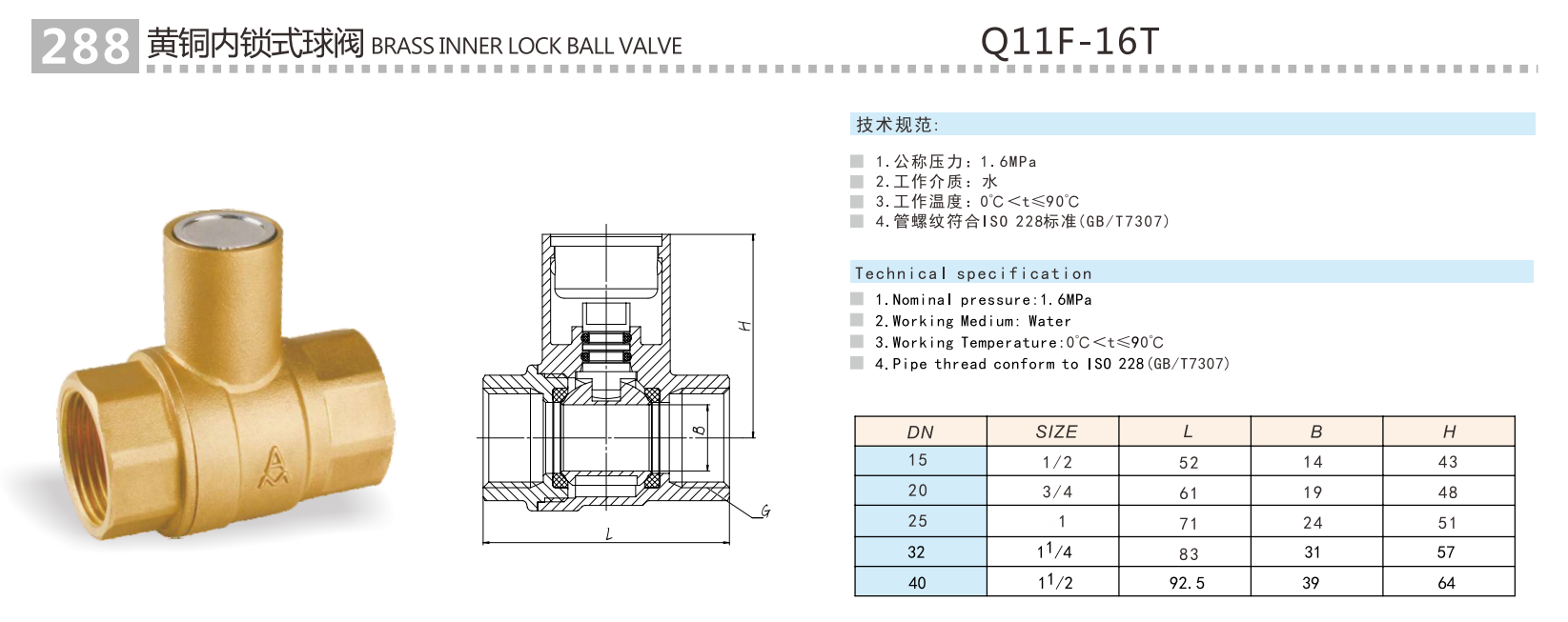 288 黄铜内锁式球阀 BRASS INNER LOCK BALL VALVE

Q11F-16T

H

B

G

L

技术规范:

1.公称压力：1.6MPa
2.工作介质：水
3.工作温度：0℃<t≤90℃
4.管螺纹符合ISO 228标准(GB/T7307)

Technical specification

1.Nominal pressure:1.6MPa
2.Working Medium: Water
3.Working Temperature:0℃<t≤90℃
4.Pipe thread conform to ISO 228(GB/T7307)

| DN | SIZE | L | B | H |
|---|---|---|---|---|
| 15 | 1/2 | 52 | 14 | 43 |
| 20 | 3/4 | 61 | 19 | 48 |
| 25 | 1 | 71 | 24 | 51 |
| 32 | $1^1/4$ | 83 | 31 | 57 |
| 40 | $1^1/2$ | 92.5 | 39 | 64 |